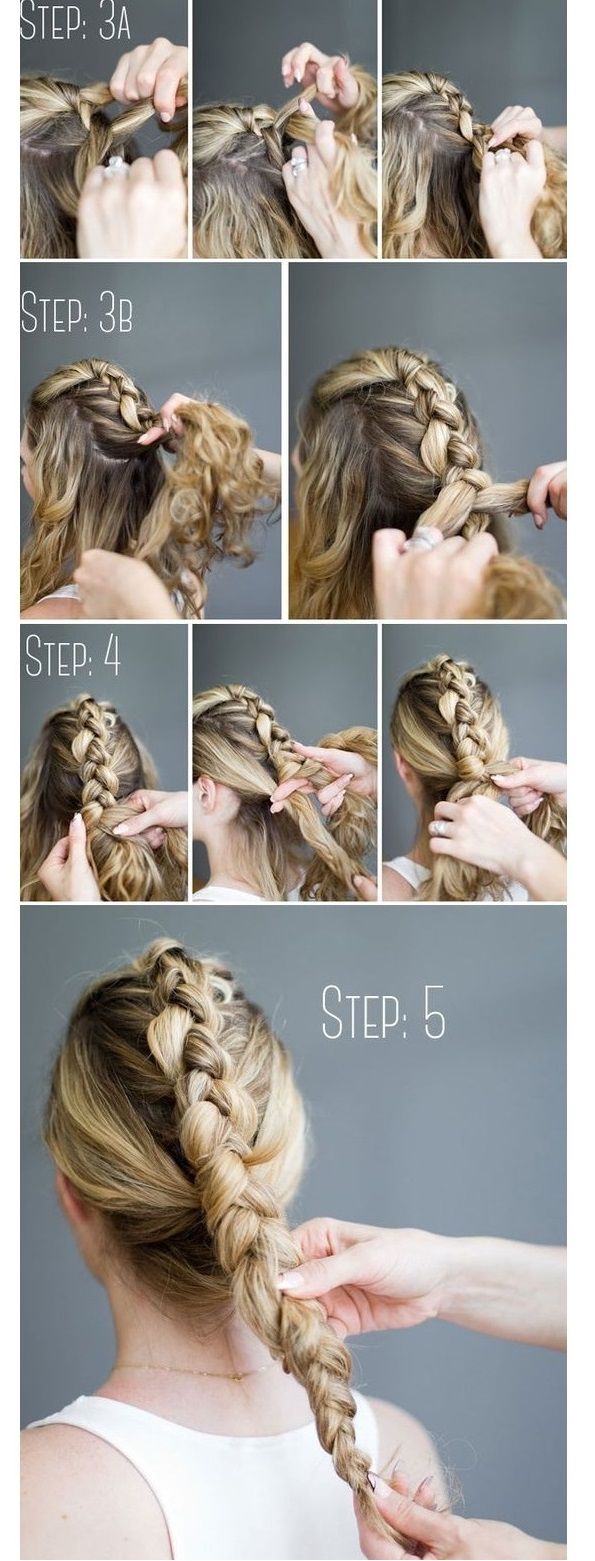 STEP: 3A

STEP: 3B

STEP: 4

STEP: 5